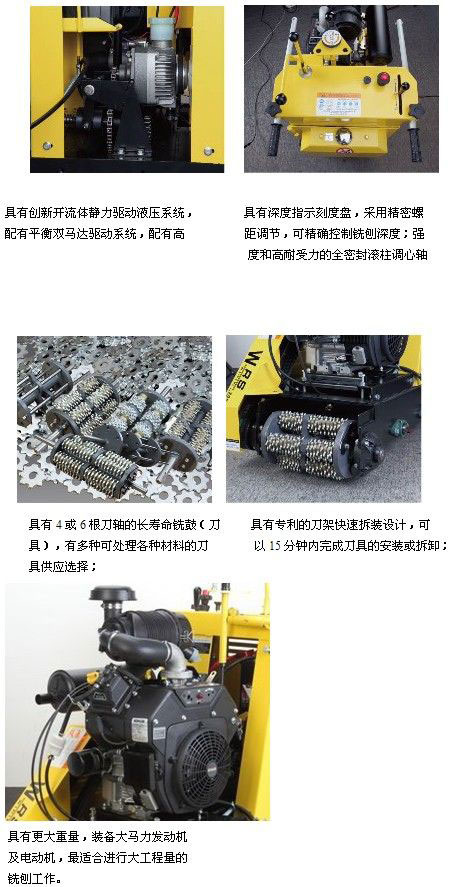 具有创新开流体静力驱动液压系统，配有平衡双马达驱动系统，配有高

具有深度指示刻度盘，采用精密螺距调节，可精确控制铣刨深度；强度和高耐受力的全密封滚柱调心轴

具有 4 或 6 根刀轴的长寿命铣鼓（刀具），有多种可处理各种材料的刀具供应选择；

具有专利的刀架快速拆装设计，可以 15 分钟内完成刀具的安装或拆卸；

具有更大重量，装备大马力发动机及电动机，最适合进行大工程量的铣刨工作。